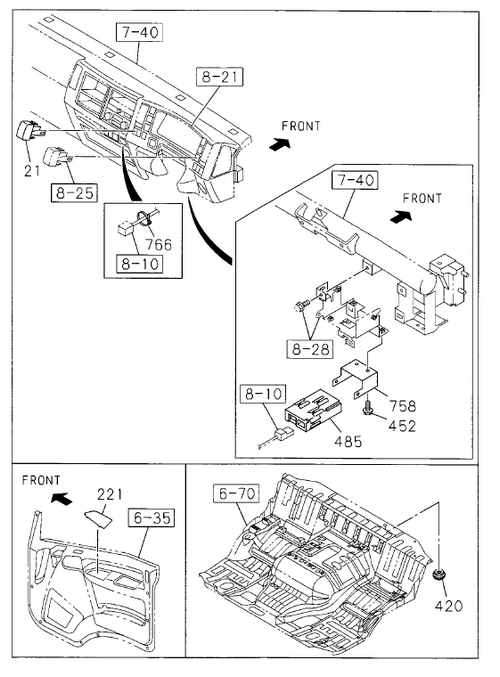 7-40

8-21

FRONT

21

8-25

766

8-10

7-40

FRONT

8-28

8-10

758

452

485

FRONT

221

6-35

6-70

420